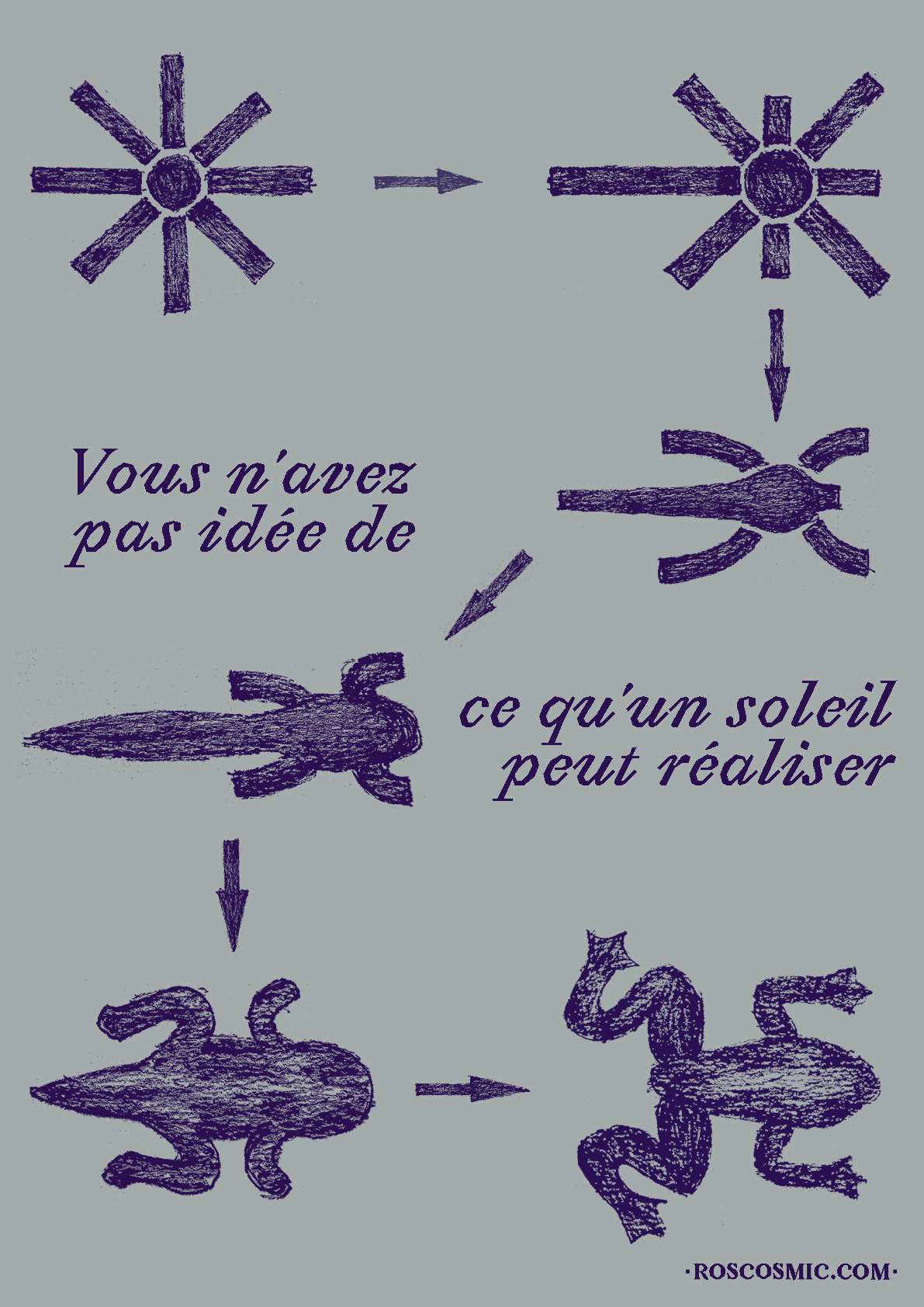 Vous n'avez pas idée de

ce qu'un soleil peut réaliser

·ROSCOSMIC.COM·